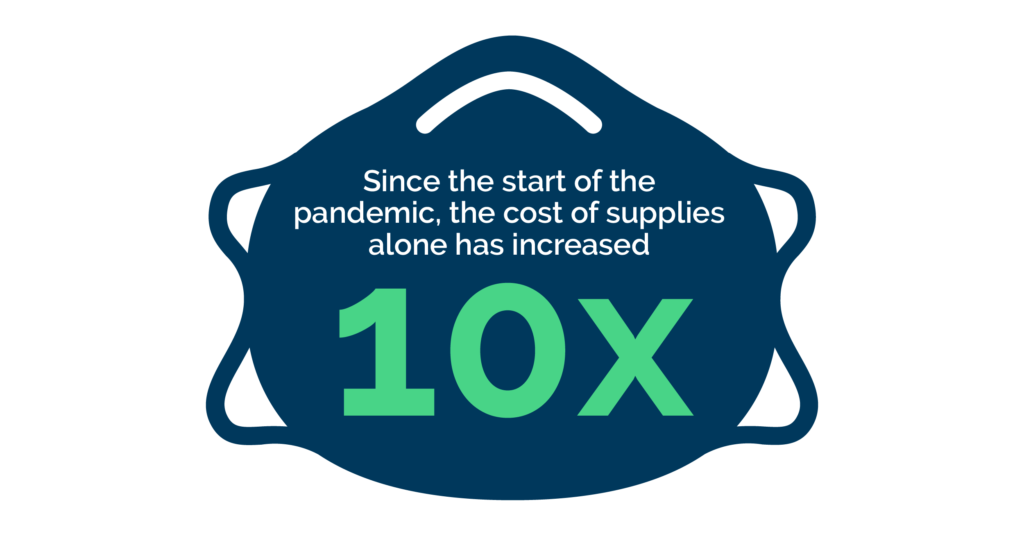 Since the start of the pandemic, the cost of supplies alone has increased

10X